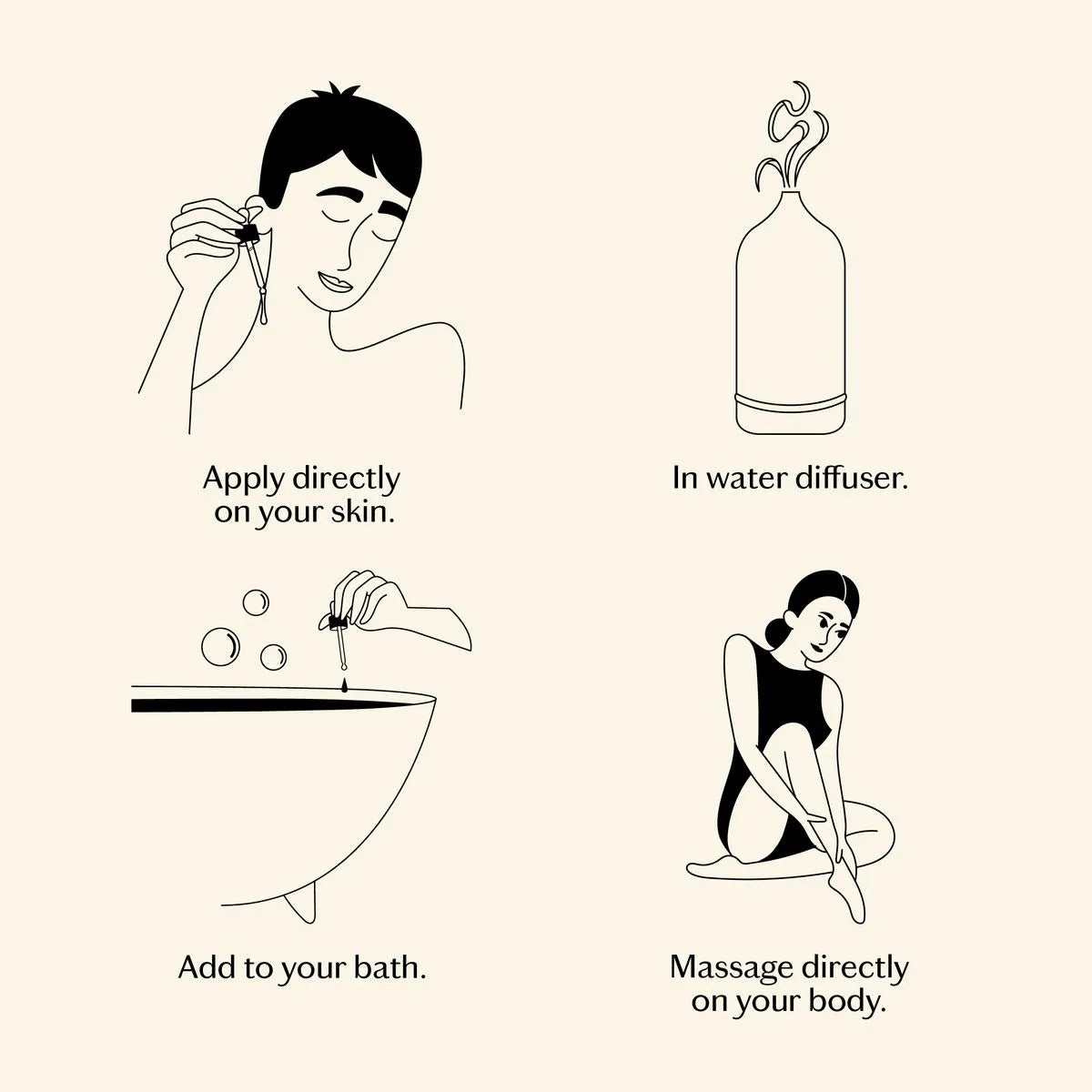 Apply directly on your skin.

In water diffuser.

Add to your bath.

Massage directly on your body.