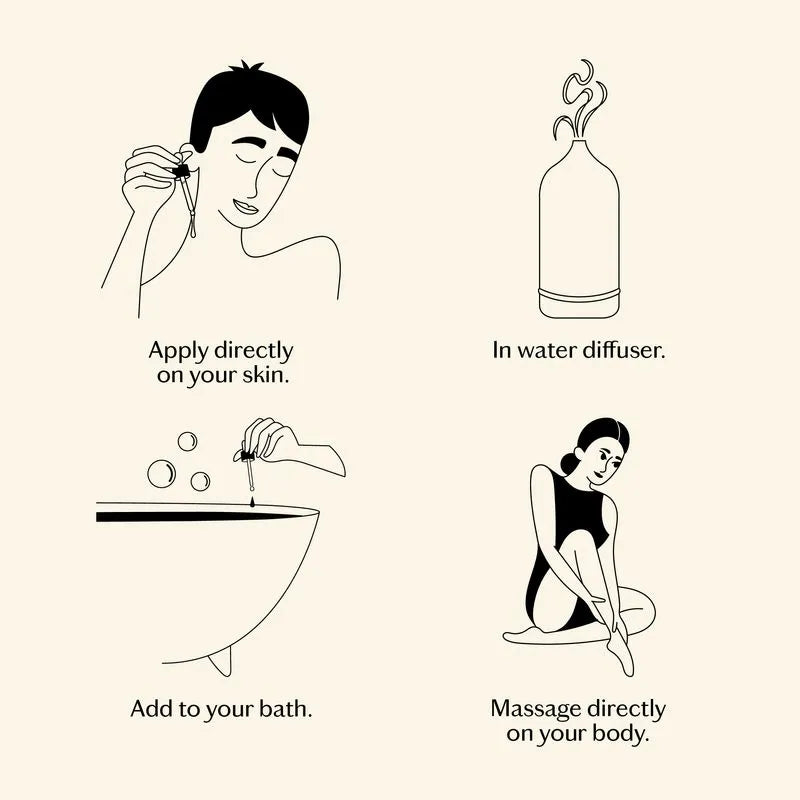 Apply directly on your skin.

In water diffuser.

Add to your bath.

Massage directly on your body.