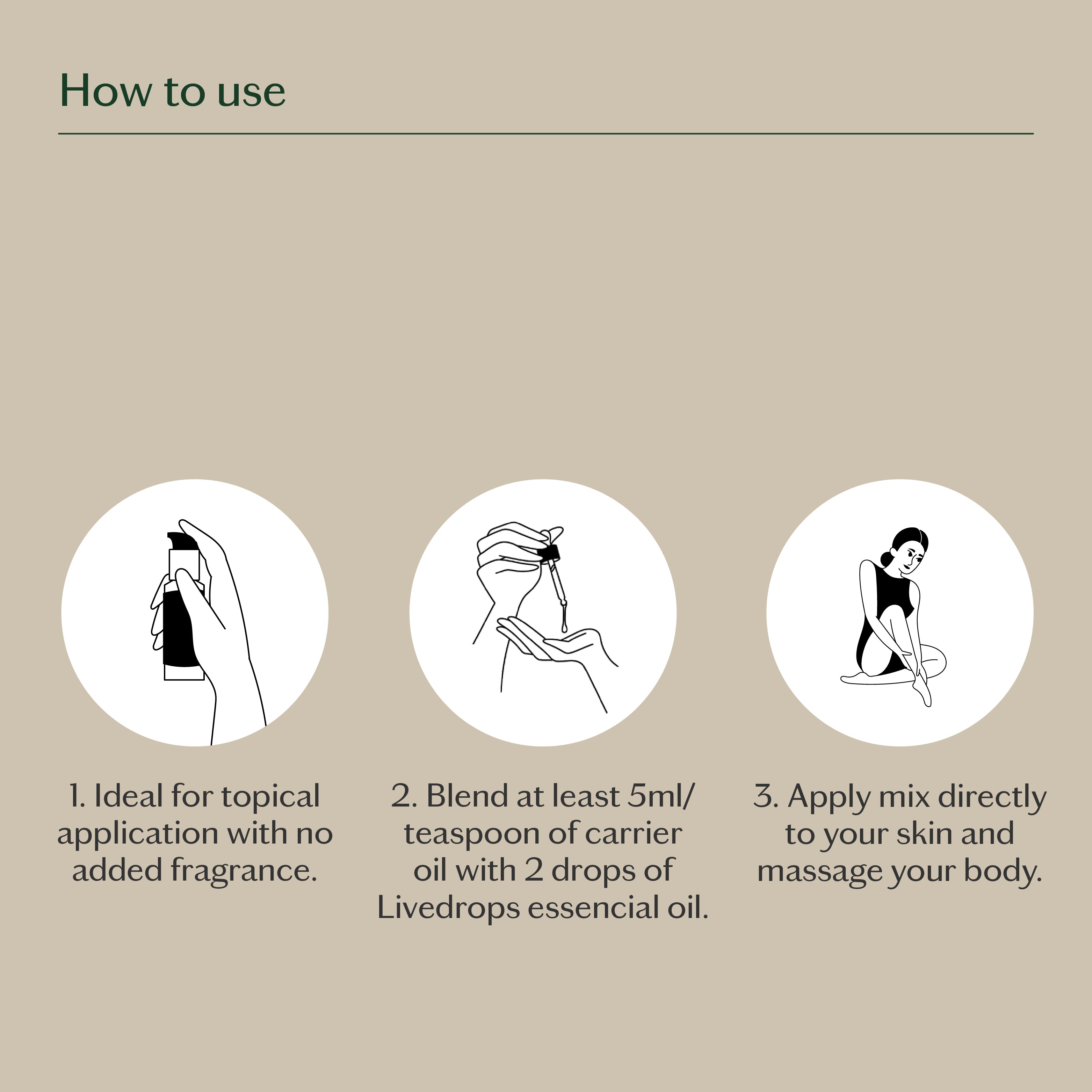 How to use

1. Ideal for topical application with no added fragrance.

2. Blend at least 5ml/ teaspoon of carrier oil with 2 drops of Livedrops essencial oil.

3. Apply mix directly to your skin and massage your body.