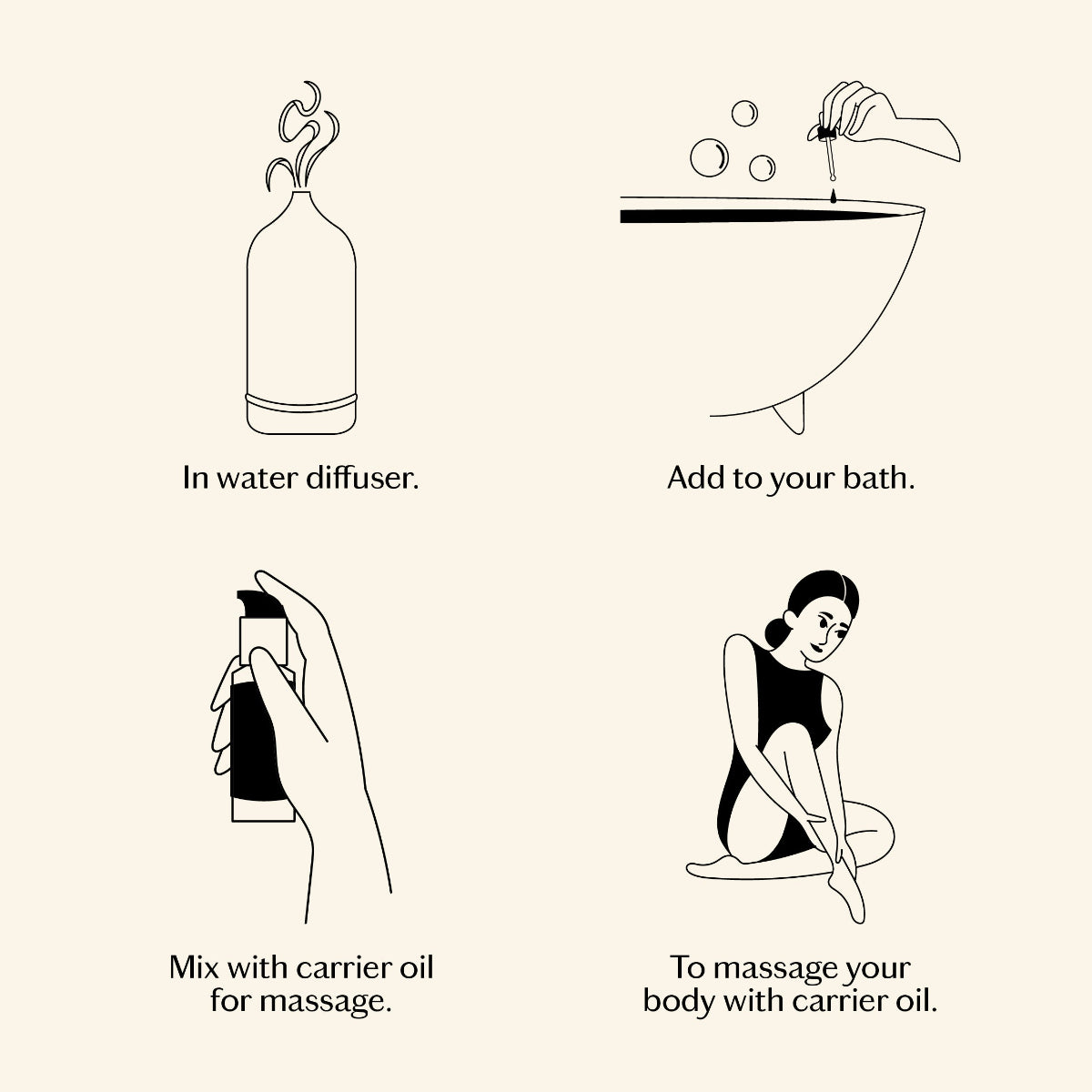 In water diffuser.

Add to your bath.

Mix with carrier oil for massage.

To massage your body with carrier oil.